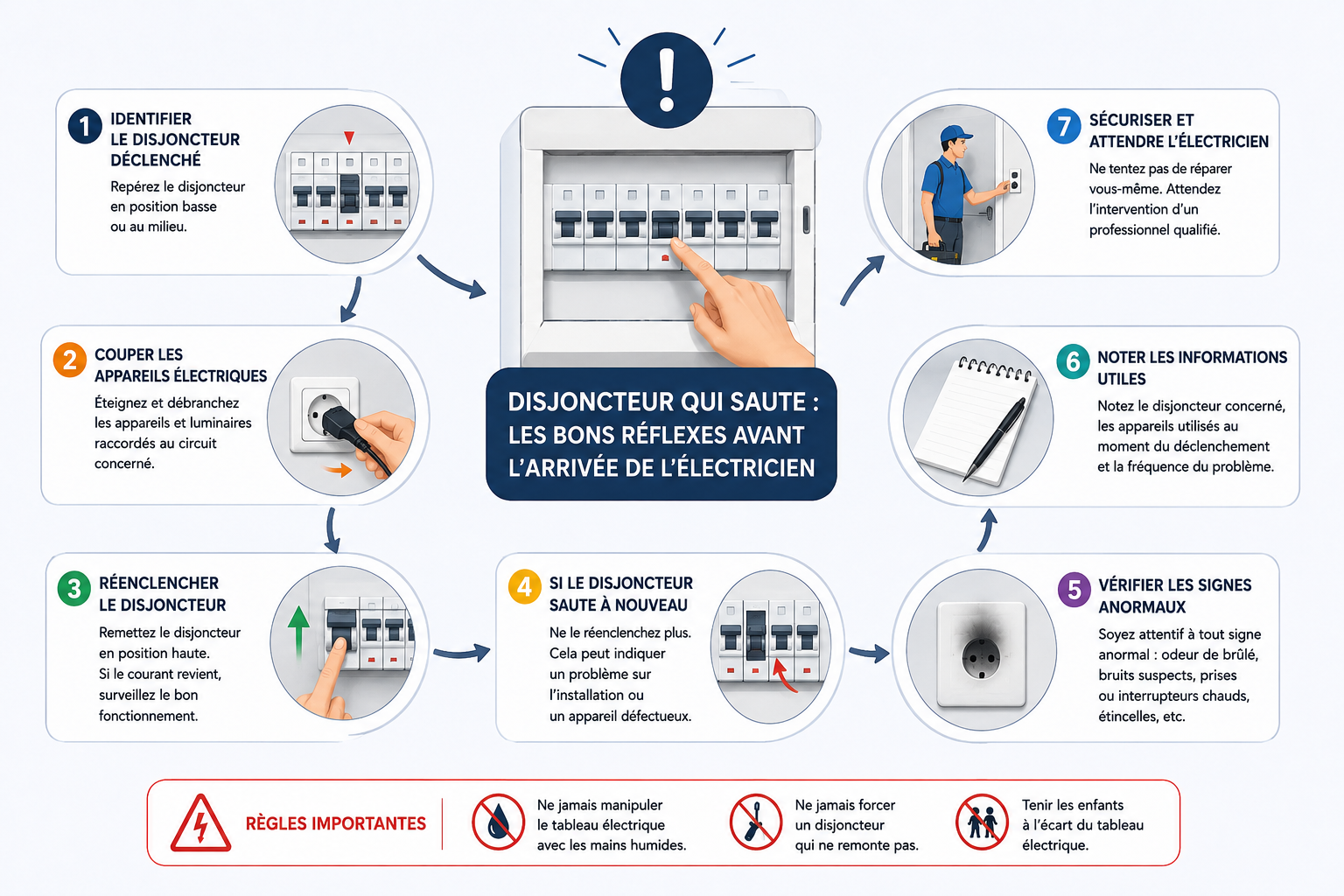 DISJONCTEUR QUI SAUTE : LES BONS RÉFLEXES AVANT L'ARRIVÉE DE L'ÉLECTRICIEN

1 IDENTIFIER LE DISJONCTEUR DÉCLENCHÉ

Repérez le disjoncteur en position basse ou au milieu.

2 COUPER LES APPAREILS ÉLECTRIQUES

Éteignez et débranchez les appareils et luminaires raccordés au circuit concerné.

3 RÉENCLENCHER LE DISJONCTEUR

Remettez le disjoncteur en position haute. Si le courant revient, surveillez le bon fonctionnement.

4 SI LE DISJONCTEUR SAUTE À NOUVEAU

Ne le réenclenchez plus. Cela peut indiquer un problème sur l'installation ou un appareil défectueux.

5 VÉRIFIER LES SIGNES ANORMAUX

Soyez attentif à tout signe anormal : odeur de brûlé, bruits suspects, prises ou interrupteurs chauds, étincelles, etc.

6 NOTER LES INFORMATIONS UTILES

Notez le disjoncteur concerné, les appareils utilisés au moment du déclenchement et la fréquence du problème.

7 SÉCURISER ET ATTENDRE L'ÉLECTRICIEN

Ne tentez pas de réparer vous-même. Attendez l'intervention d'un professionnel qualifié.

RÈGLES IMPORTANTES

Ne jamais manipuler le tableau électrique avec les mains humides.

Ne jamais forcer un disjoncteur qui ne remonte pas.

Tenir les enfants à l'écart du tableau électrique.